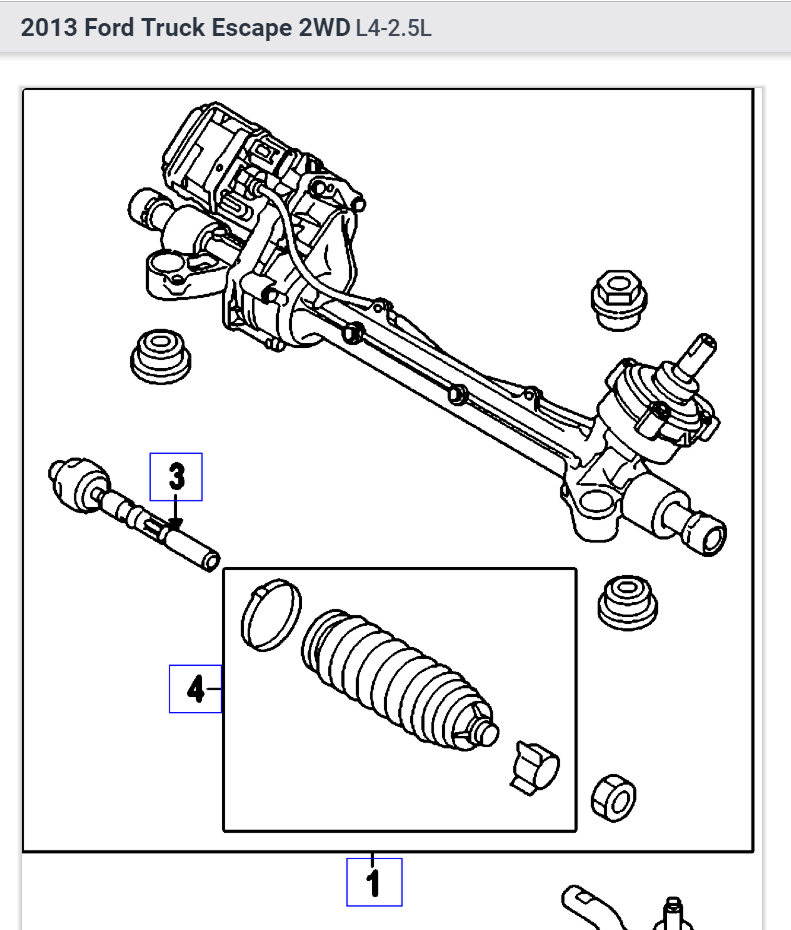 2013 Ford Truck Escape 2WD L4-2.5L

3

4

1