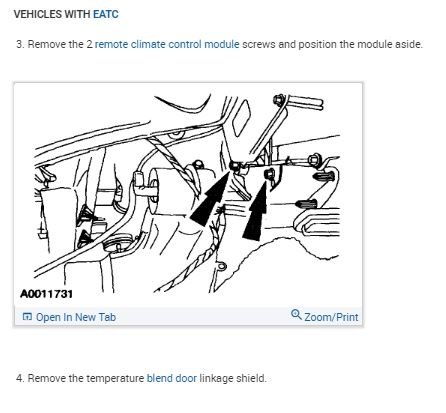 VEHICLES WITH EATC

3. Remove the 2 remote climate control module screws and position the module aside.

A0011731

Open In New Tab

Zoom/Print

4. Remove the temperature blend door linkage shield.