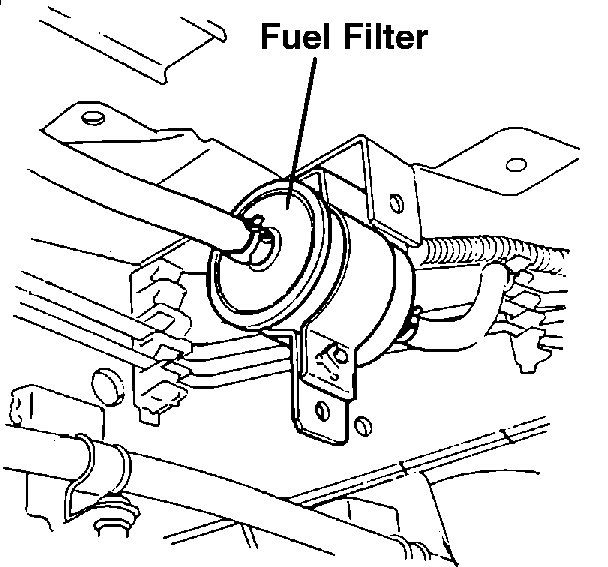 Fuel Filter