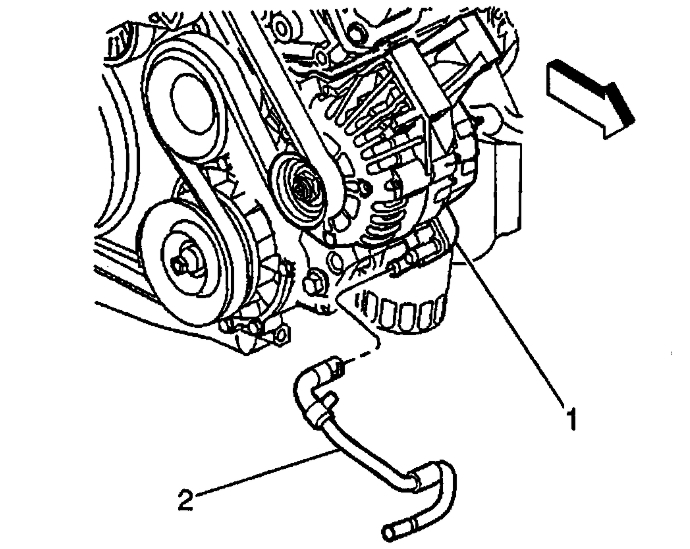 1
2