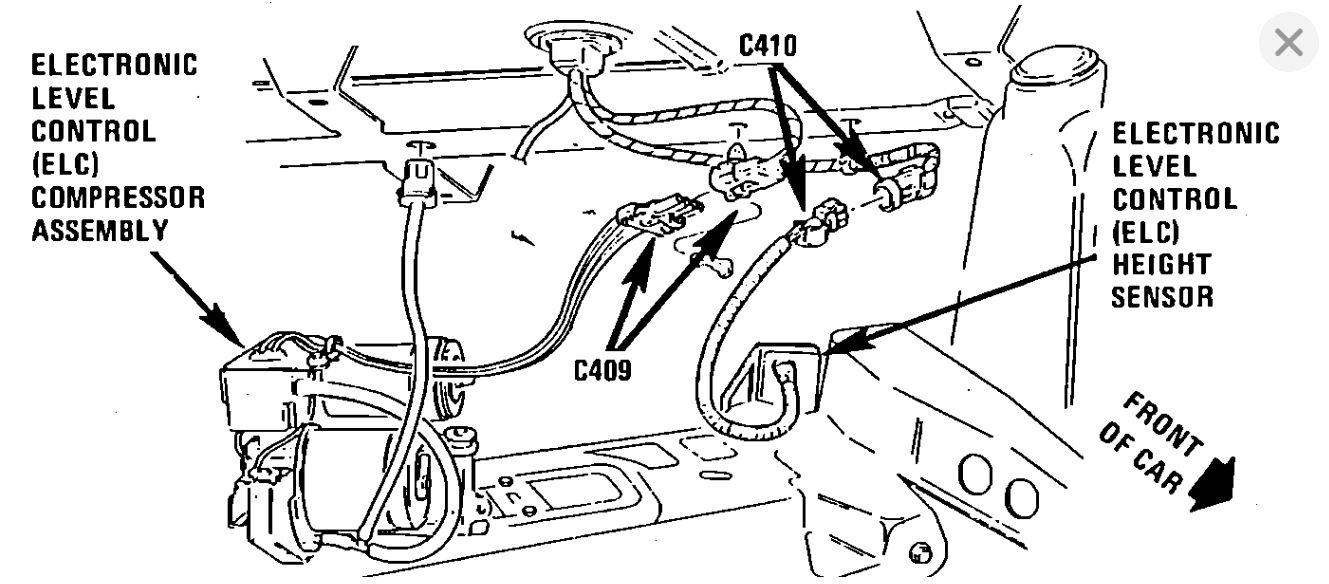 ELECTRONIC LEVEL CONTROL (ELC) COMPRESSOR ASSEMBLY

C410

ELECTRONIC LEVEL CONTROL (ELC) HEIGHT SENSOR

C409

FRONT OF CAR