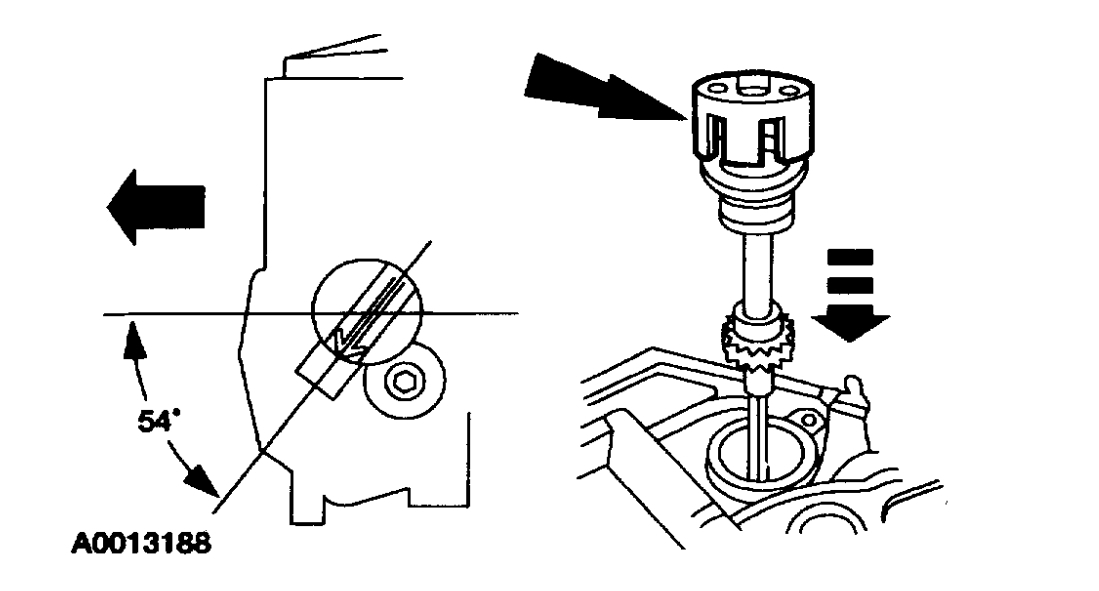 54°

A0013188