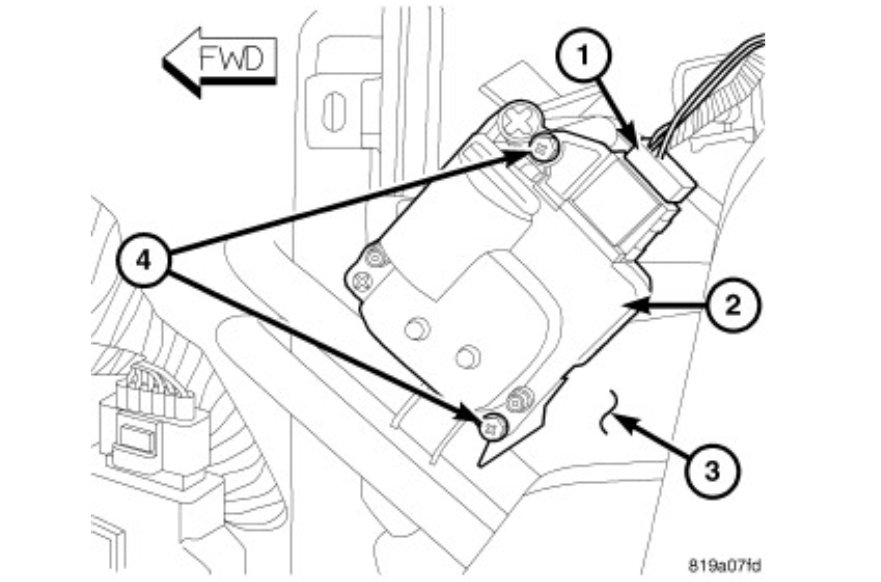 FWD
1
4
2
3
819a07fd