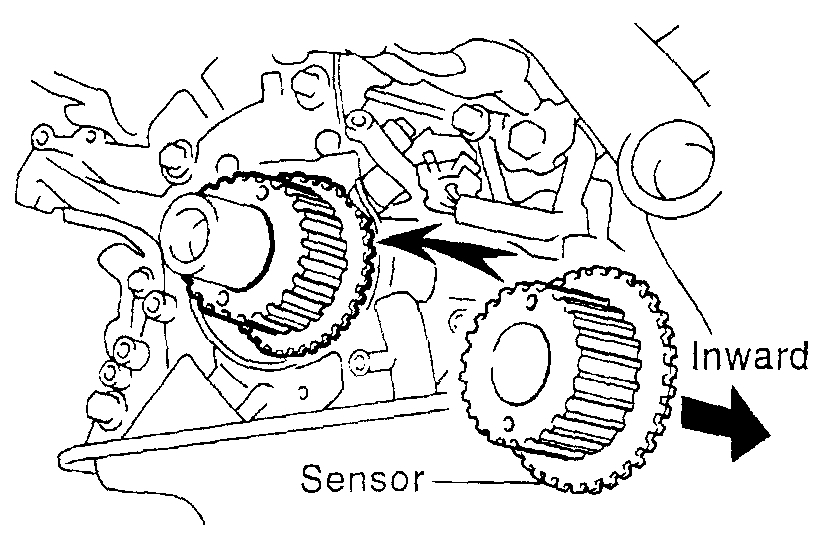 Inward

Sensor