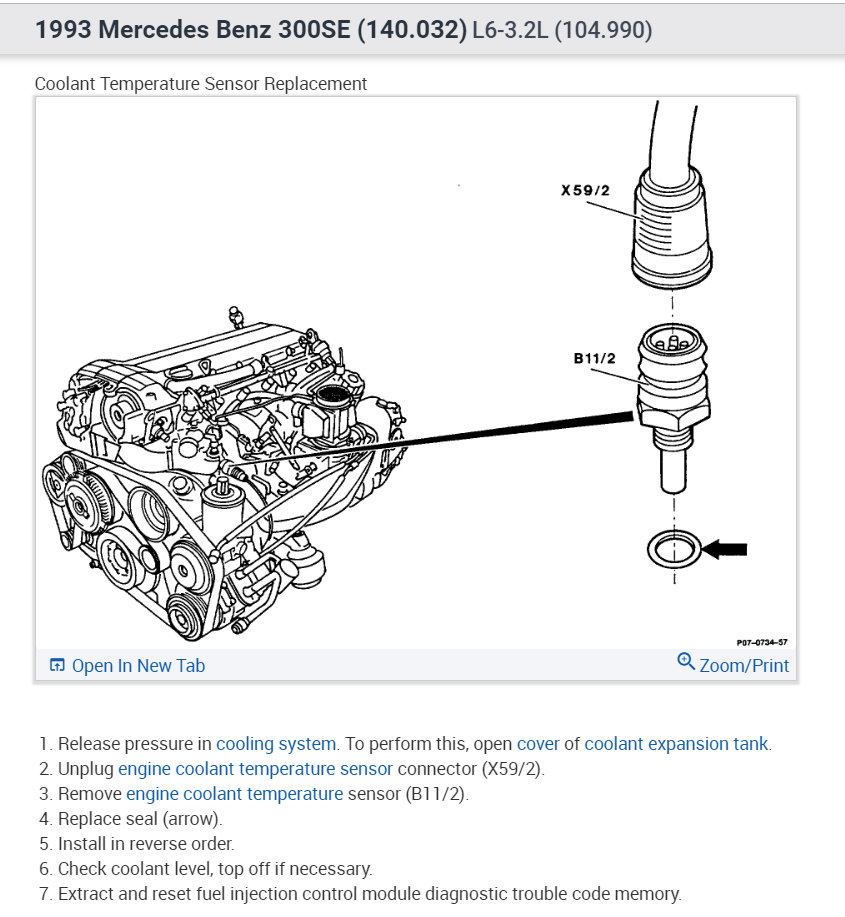 1993 Mercedes Benz 300SE (140.032) L6-3.2L (104.990)

Coolant Temperature Sensor Replacement

X59/2

B11/2

P07-0734-57

Open In New Tab

Zoom/Print

1. Release pressure in cooling system. To perform this, open cover of coolant expansion tank.
2. Unplug engine coolant temperature sensor connector (X59/2).
3. Remove engine coolant temperature sensor (B11/2).
4. Replace seal (arrow).
5. Install in reverse order.
6. Check coolant level, top off if necessary.
7. Extract and reset fuel injection control module diagnostic trouble code memory.