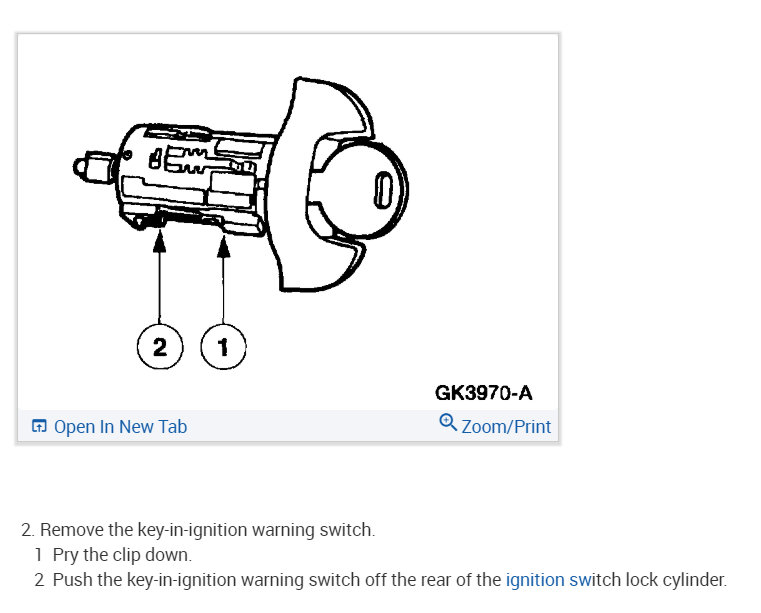 2 1

GK3970-A

Open In New Tab Zoom/Print

2. Remove the key-in-ignition warning switch.
1 Pry the clip down.
2 Push the key-in-ignition warning switch off the rear of the ignition switch lock cylinder.