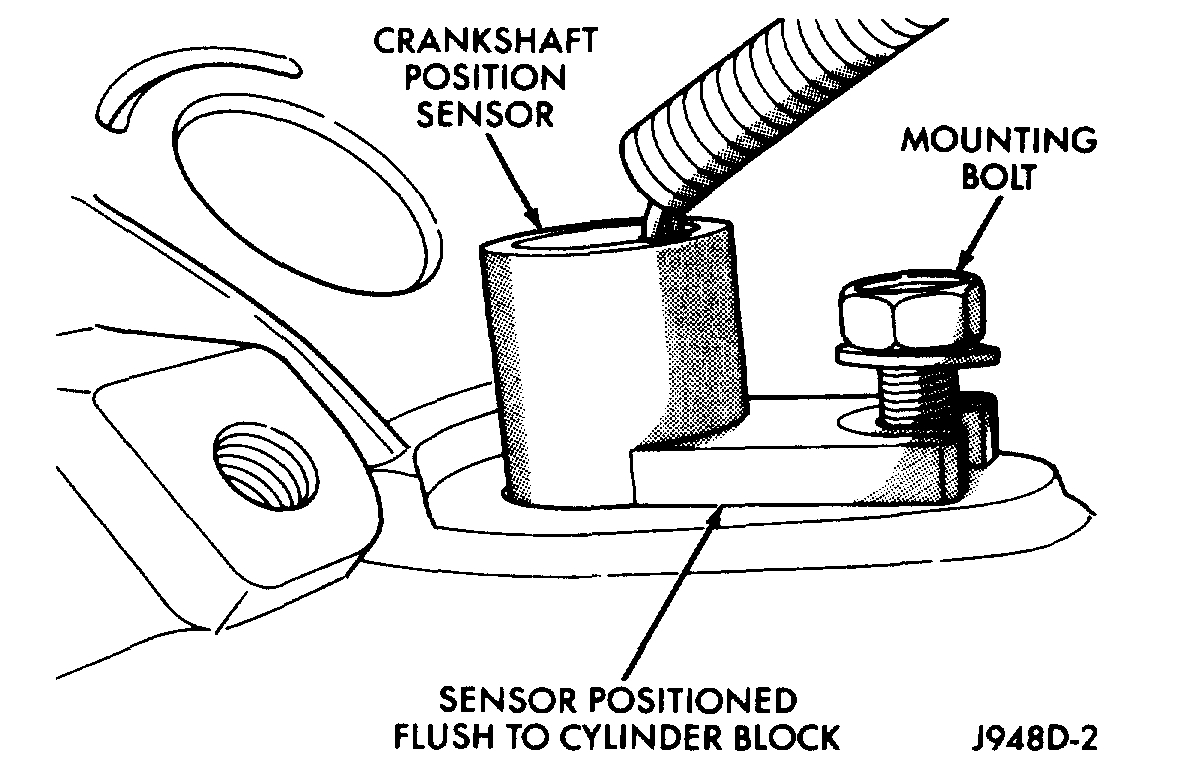 CRANKSHAFT POSITION SENSOR

MOUNTING BOLT

SENSOR POSITIONED FLUSH TO CYLINDER BLOCK

J948D-2