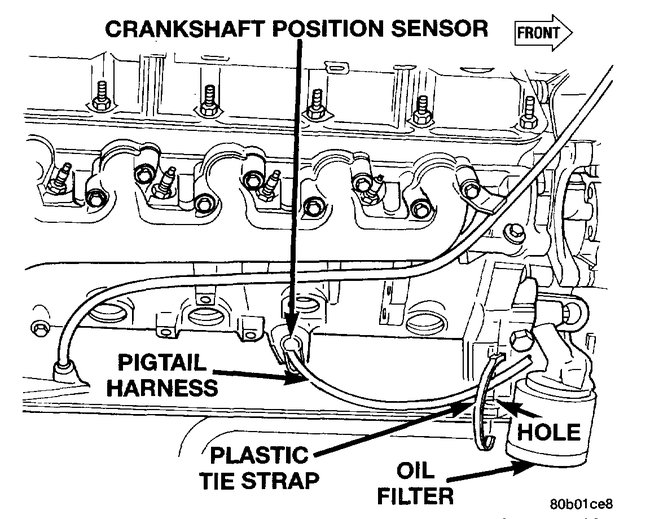 CRANKSHAFT POSITION SENSOR

FRONT

PIGTAIL HARNESS

HOLE

PLASTIC TIE STRAP

OIL FILTER

80b01ce8