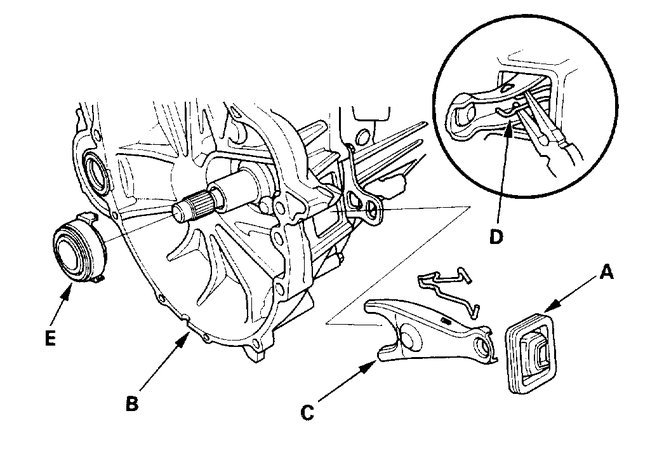 D
A
E
B
C