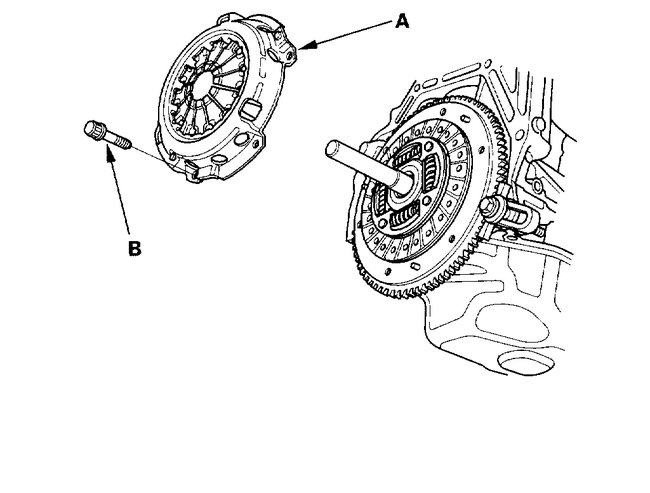 A

B