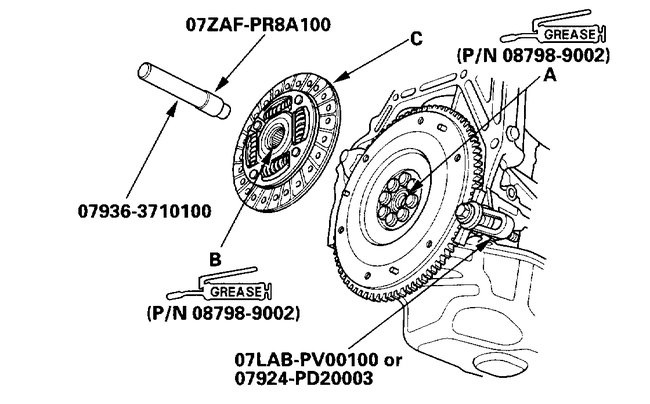 07ZAF-PR8A100

C

GREASE
(P/N 08798-9002)

A

07936-3710100

B

GREASE
(P/N 08798-9002)

07LAB-PV00100 or
07924-PD20003