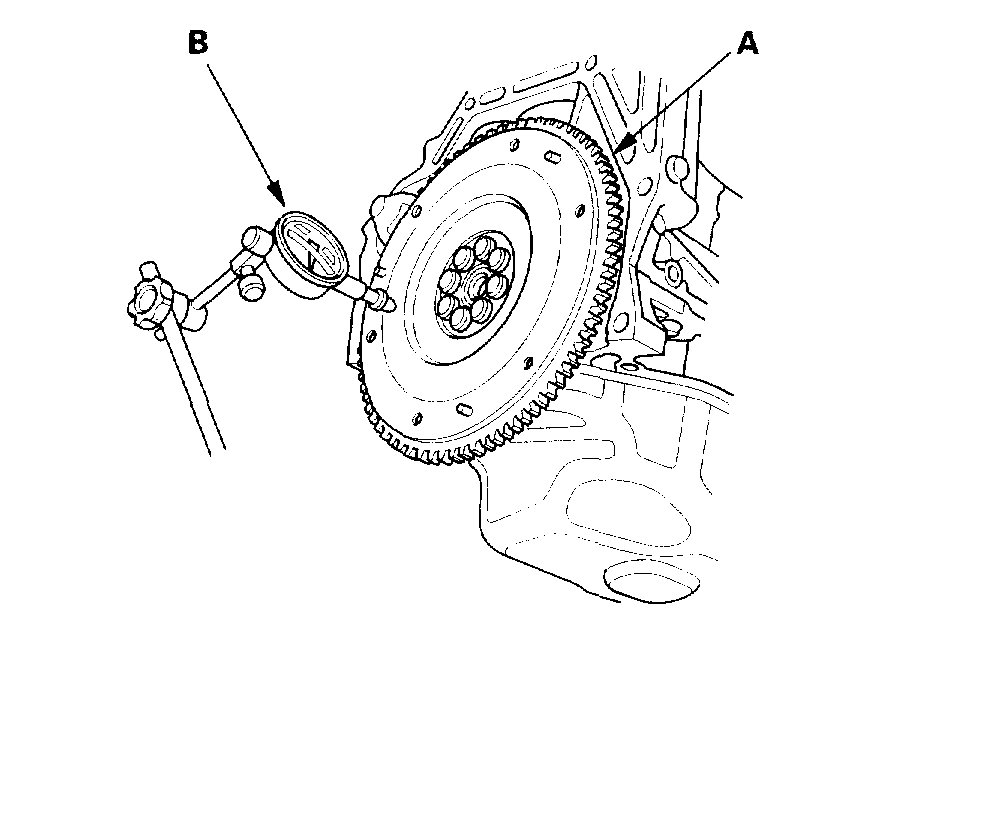 B

A