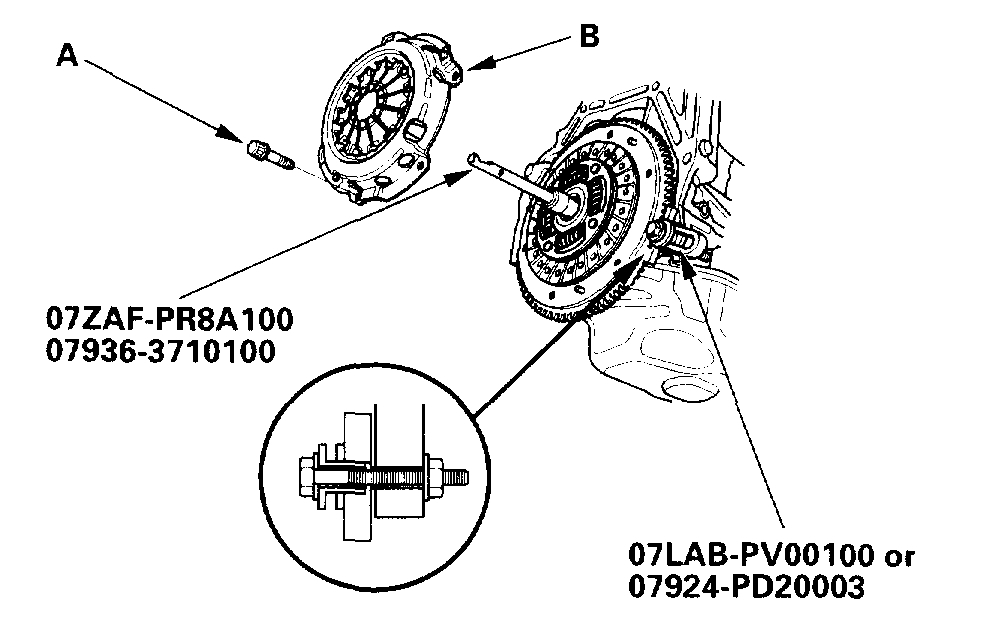 A

B

07ZAF-PR8A100
07936-3710100

07LAB-PV00100 or
07924-PD20003