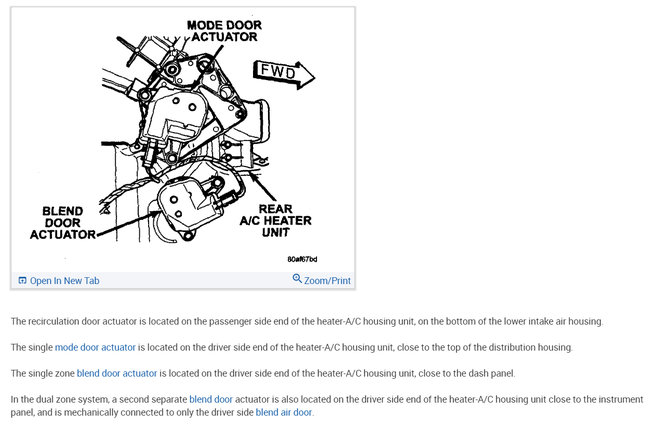 MODE DOOR ACTUATOR

FWD

BLEND DOOR ACTUATOR

REAR A/C HEATER UNIT

80af67bd

Open In New Tab

Zoom/Print

The recirculation door actuator is located on the passenger side end of the heater-A/C housing unit, on the bottom of the lower intake air housing.

The single mode door actuator is located on the driver side end of the heater-A/C housing unit, close to the top of the distribution housing.

The single zone blend door actuator is located on the driver side end of the heater-A/C housing unit, close to the dash panel.

In the dual zone system, a second separate blend door actuator is also located on the driver side end of the heater-A/C housing unit close to the instrument panel, and is mechanically connected to only the driver side blend air door.