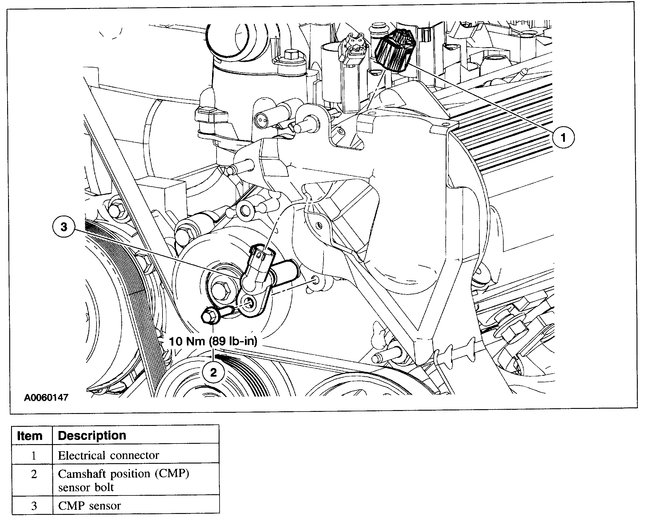 1

3

10 Nm (89 lb-in)

2

A0060147

| Item | Description |
|---|---|
| 1 | Electrical connector |
| 2 | Camshaft position (CMP) sensor bolt |
| 3 | CMP sensor |