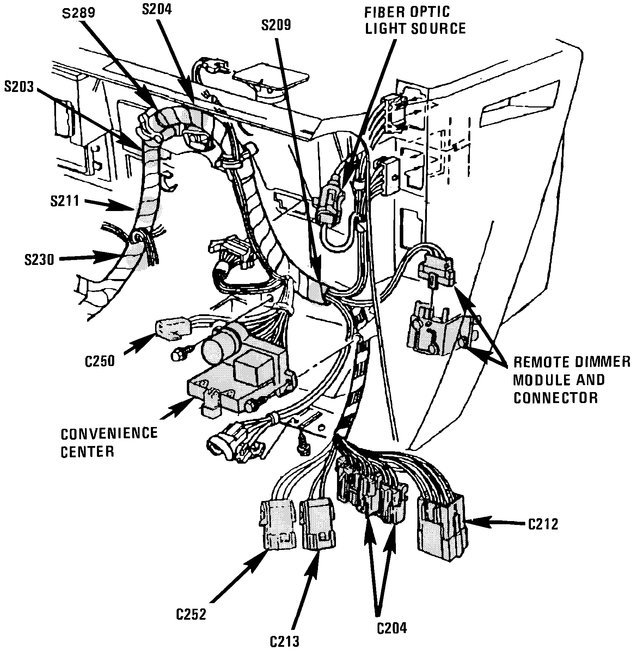 S289
S204
S209
FIBER OPTIC LIGHT SOURCE
S203
S211
S230
C250
REMOTE DIMMER MODULE AND CONNECTOR
CONVENIENCE CENTER
C212
C252
C213
C204