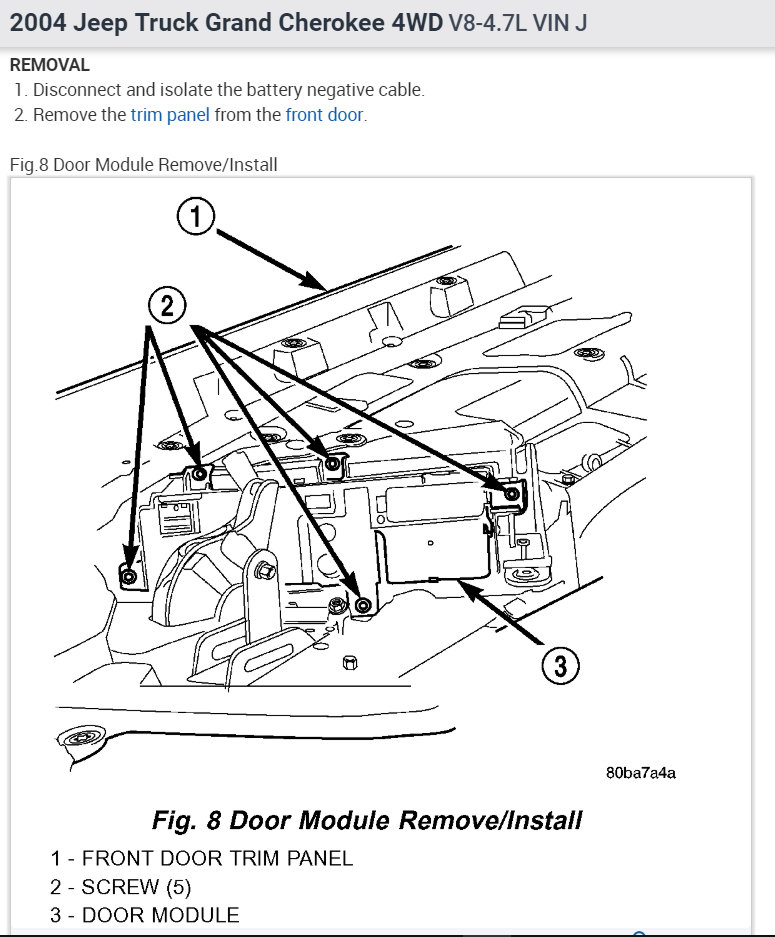 2004 Jeep Truck Grand Cherokee 4WD V8-4.7L VIN J

REMOVAL
1. Disconnect and isolate the battery negative cable.
2. Remove the trim panel from the front door.

Fig.8 Door Module Remove/Install

1

2

3

80ba7a4a

Fig. 8 Door Module Remove/Install

1 - FRONT DOOR TRIM PANEL
2 - SCREW (5)
3 - DOOR MODULE