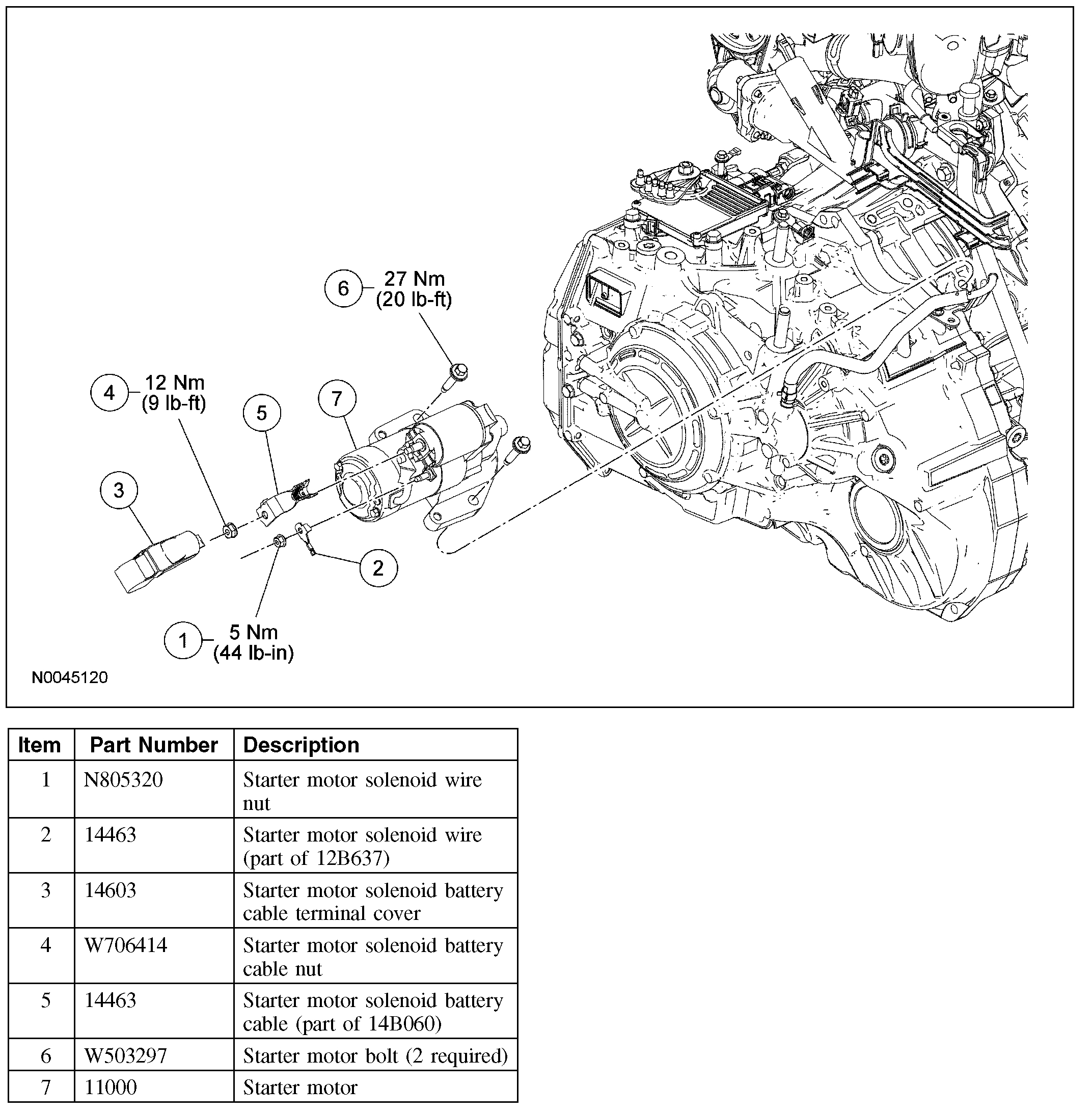 6 27 Nm (20 lb-ft)

4 12 Nm (9 lb-ft)

5

7

3

2

1 5 Nm (44 lb-in)

N0045120

| Item | Part Number | Description |
|---|---|---|
| 1 | N805320 | Starter motor solenoid wire nut |
| 2 | 14463 | Starter motor solenoid wire (part of 12B637) |
| 3 | 14603 | Starter motor solenoid battery cable terminal cover |
| 4 | W706414 | Starter motor solenoid battery cable nut |
| 5 | 14463 | Starter motor solenoid battery cable (part of 14B060) |
| 6 | W503297 | Starter motor bolt (2 required) |
| 7 | 11000 | Starter motor |