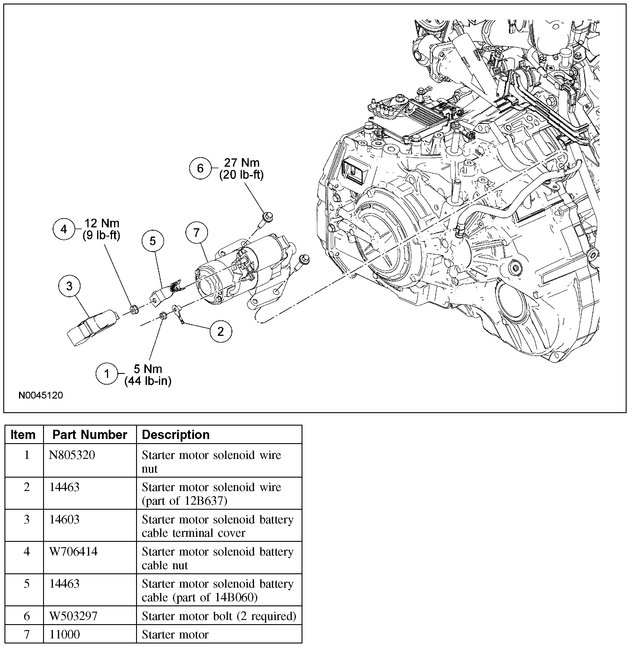 6 27 Nm (20 lb-ft)

4 12 Nm (9 lb-ft)

5

7

3

2

1 5 Nm (44 lb-in)

N0045120

| Item | Part Number | Description |
|---|---|---|
| 1 | N805320 | Starter motor solenoid wire nut |
| 2 | 14463 | Starter motor solenoid wire (part of 12B637) |
| 3 | 14603 | Starter motor solenoid battery cable terminal cover |
| 4 | W706414 | Starter motor solenoid battery cable nut |
| 5 | 14463 | Starter motor solenoid battery cable (part of 14B060) |
| 6 | W503297 | Starter motor bolt (2 required) |
| 7 | 11000 | Starter motor |