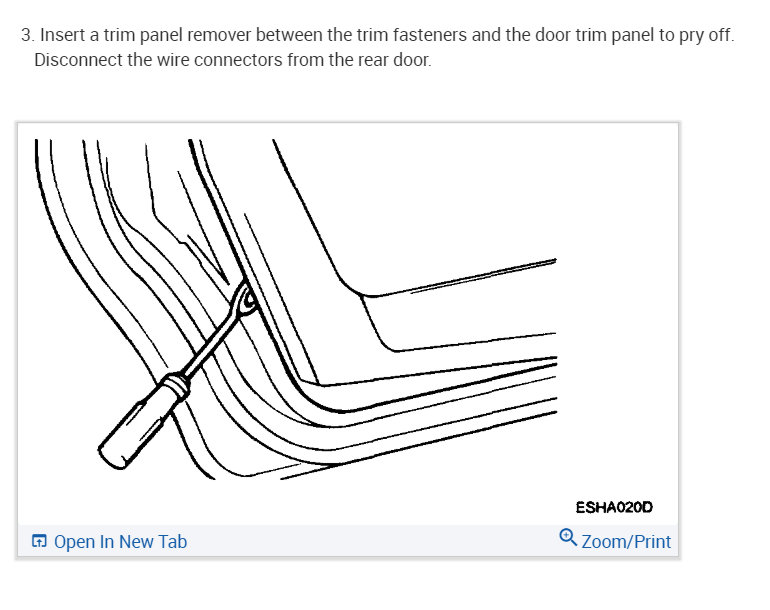 3. Insert a trim panel remover between the trim fasteners and the door trim panel to pry off. Disconnect the wire connectors from the rear door.

ESHA020D

Open In New Tab

Zoom/Print