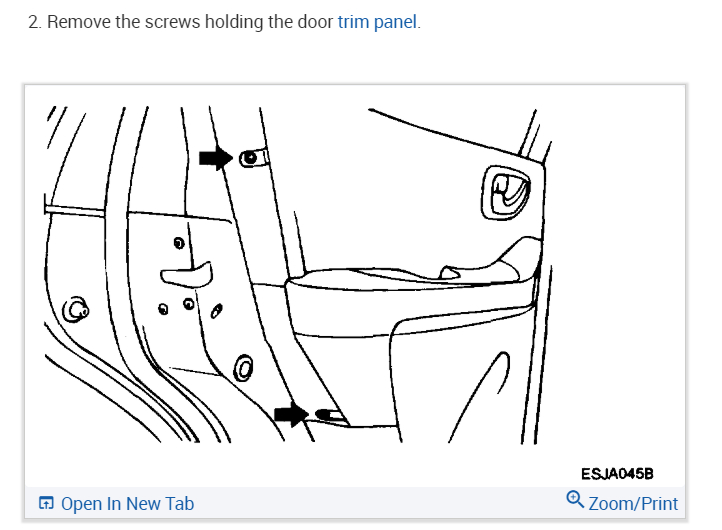 2. Remove the screws holding the door trim panel.

ESJA045B

Open In New Tab

Zoom/Print