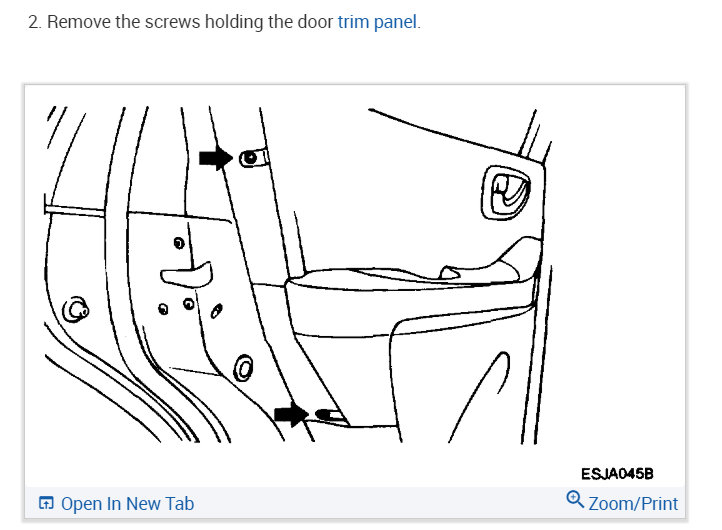 2. Remove the screws holding the door trim panel.

ESJA045B

Open In New Tab

Zoom/Print