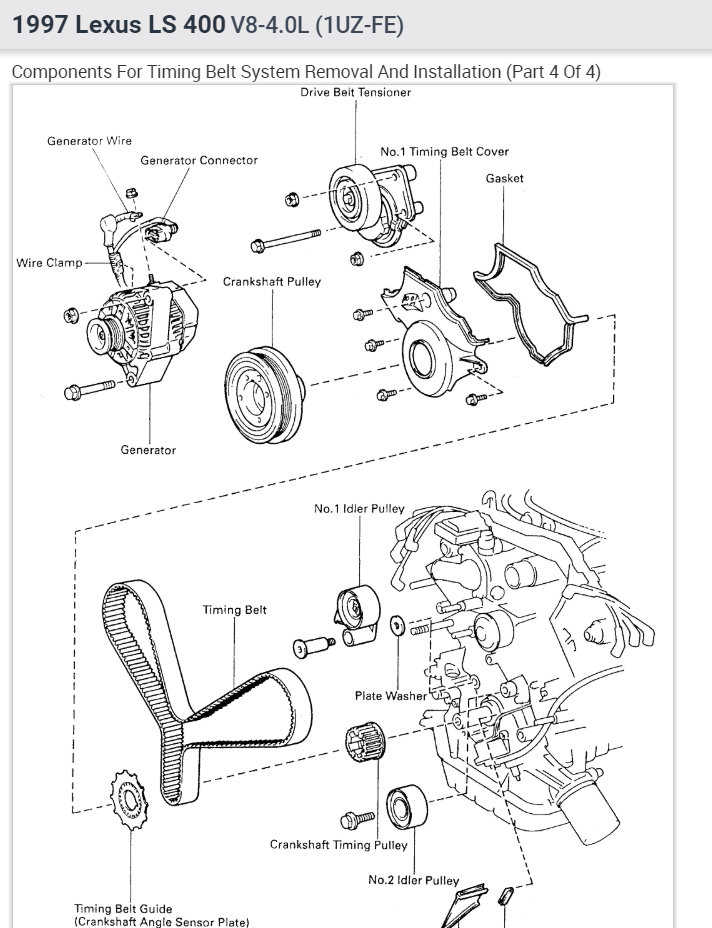 1997 Lexus LS 400 V8-4.0L (1UZ-FE)

Components For Timing Belt System Removal And Installation (Part 4 Of 4)

Drive Belt Tensioner
Generator Wire
Generator Connector
No.1 Timing Belt Cover
Gasket
Wire Clamp
Crankshaft Pulley
Generator
No.1 Idler Pulley
Timing Belt
Plate Washer
Crankshaft Timing Pulley
No.2 Idler Pulley
Timing Belt Guide
(Crankshaft Angle Sensor Plate)