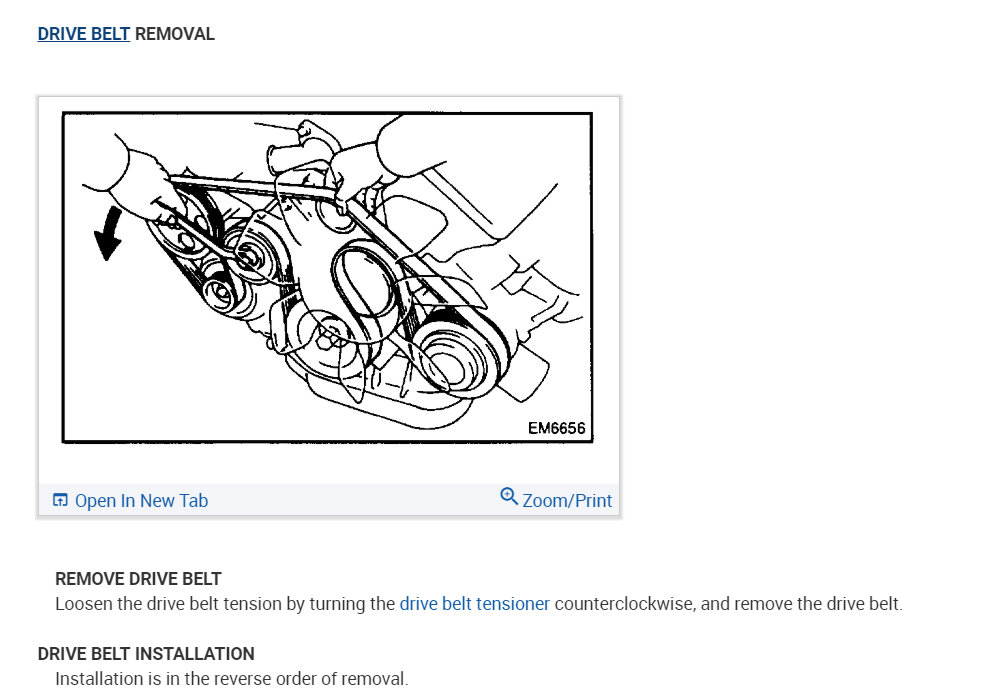 DRIVE BELT REMOVAL

EM6656

Open In New Tab

Zoom/Print

REMOVE DRIVE BELT
Loosen the drive belt tension by turning the drive belt tensioner counterclockwise, and remove the drive belt.

DRIVE BELT INSTALLATION
Installation is in the reverse order of removal.