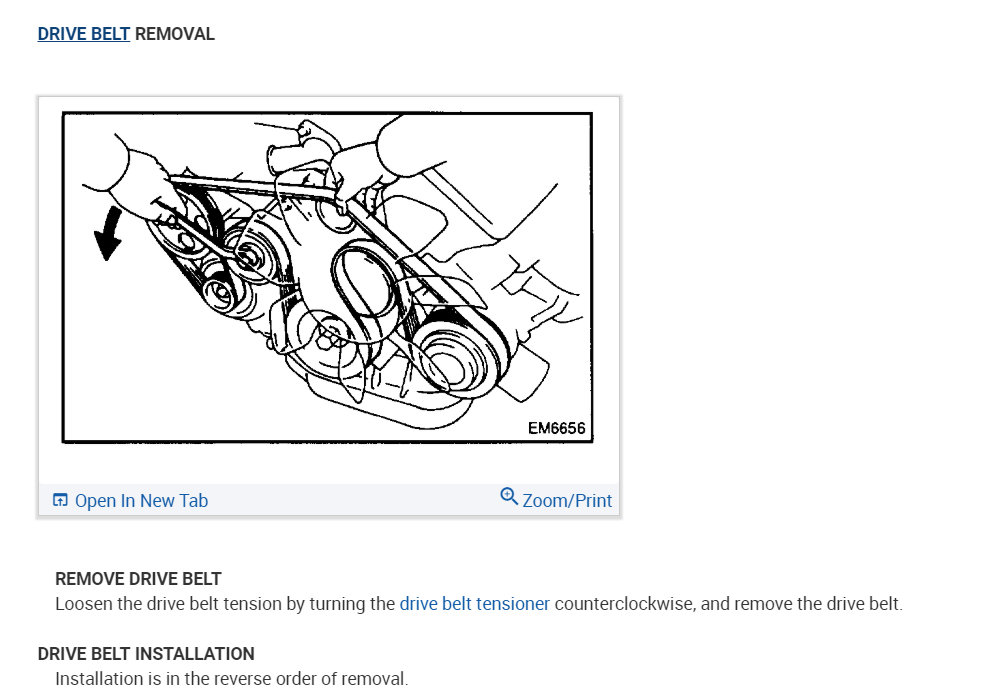 DRIVE BELT REMOVAL

EM6656

Open In New Tab

Zoom/Print

REMOVE DRIVE BELT
Loosen the drive belt tension by turning the drive belt tensioner counterclockwise, and remove the drive belt.

DRIVE BELT INSTALLATION
Installation is in the reverse order of removal.