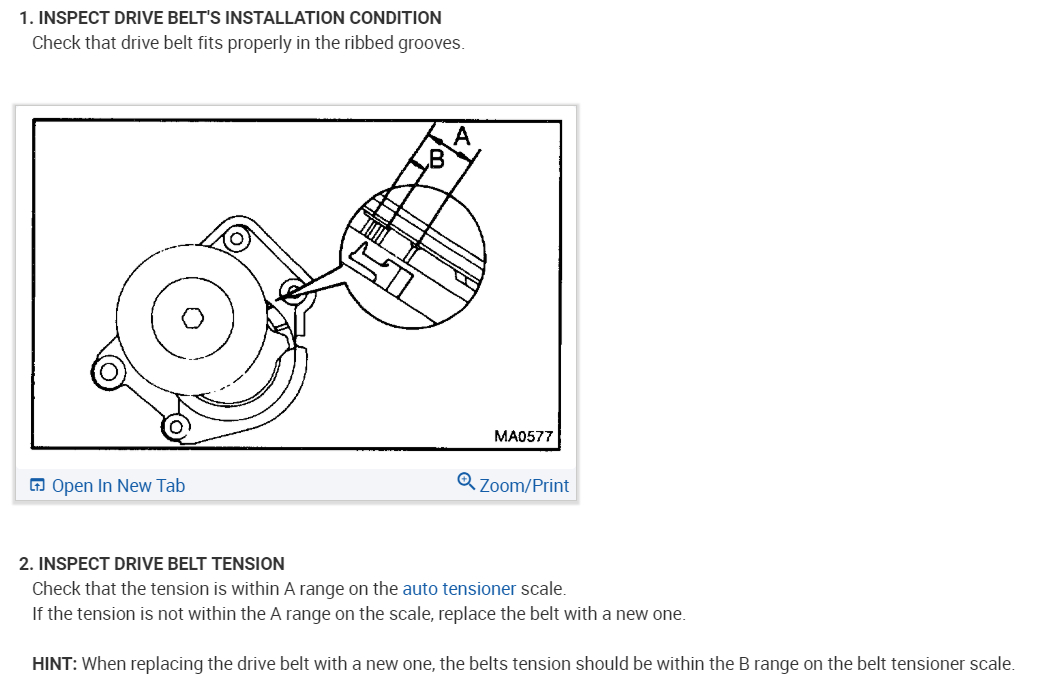 1. INSPECT DRIVE BELT'S INSTALLATION CONDITION
Check that drive belt fits properly in the ribbed grooves.

A
B
MA0577

Open In New Tab
Zoom/Print

2. INSPECT DRIVE BELT TENSION
Check that the tension is within A range on the auto tensioner scale.
If the tension is not within the A range on the scale, replace the belt with a new one.

HINT: When replacing the drive belt with a new one, the belts tension should be within the B range on the belt tensioner scale.