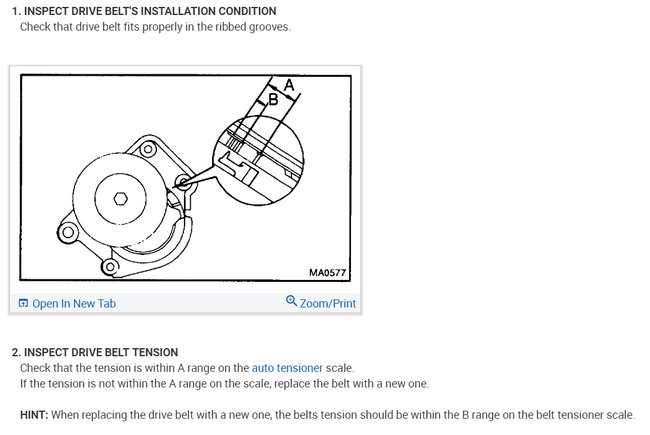 1. INSPECT DRIVE BELT'S INSTALLATION CONDITION
Check that drive belt fits properly in the ribbed grooves.

A
B
MA0577

Open In New Tab
Zoom/Print

2. INSPECT DRIVE BELT TENSION
Check that the tension is within A range on the auto tensioner scale.
If the tension is not within the A range on the scale, replace the belt with a new one.

HINT: When replacing the drive belt with a new one, the belts tension should be within the B range on the belt tensioner scale.