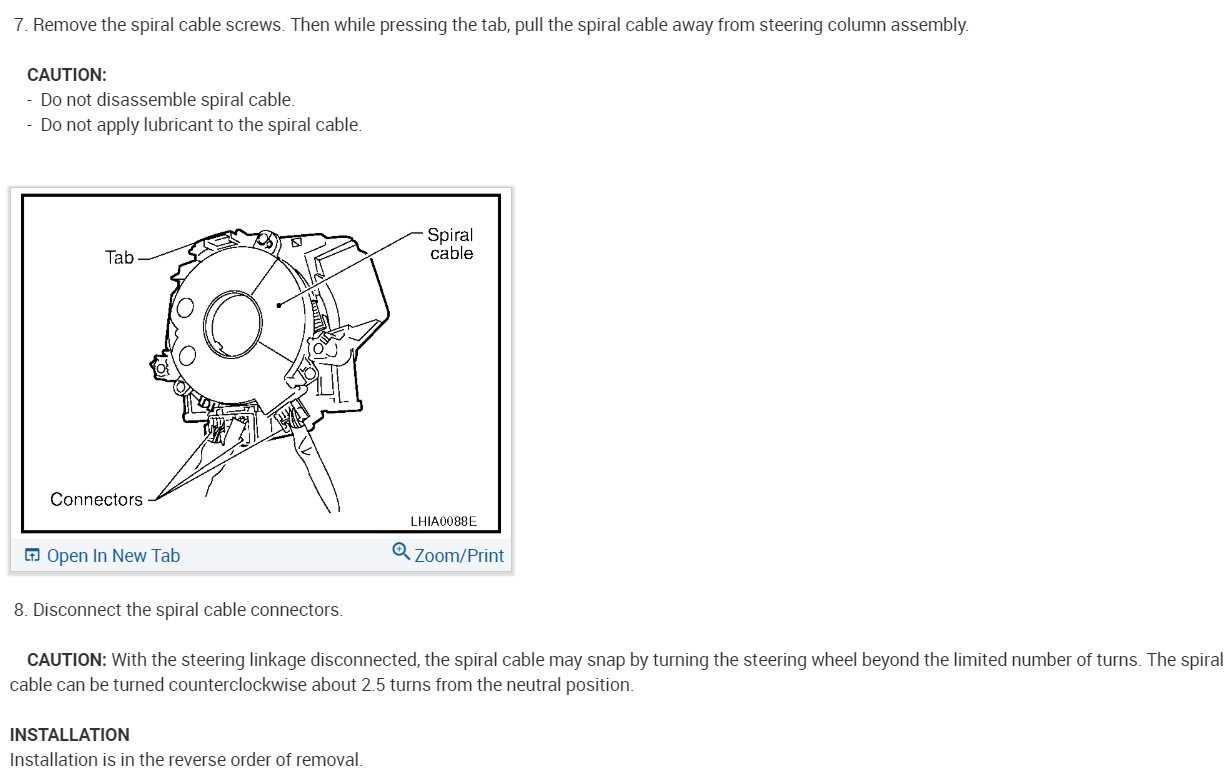 7. Remove the spiral cable screws. Then while pressing the tab, pull the spiral cable away from steering column assembly.

CAUTION:
- Do not disassemble spiral cable.
- Do not apply lubricant to the spiral cable.

Tab
Spiral cable
Connectors
LHIA0088E

Open In New Tab
Zoom/Print

8. Disconnect the spiral cable connectors.

CAUTION: With the steering linkage disconnected, the spiral cable may snap by turning the steering wheel beyond the limited number of turns. The spiral cable can be turned counterclockwise about 2.5 turns from the neutral position.

INSTALLATION
Installation is in the reverse order of removal.