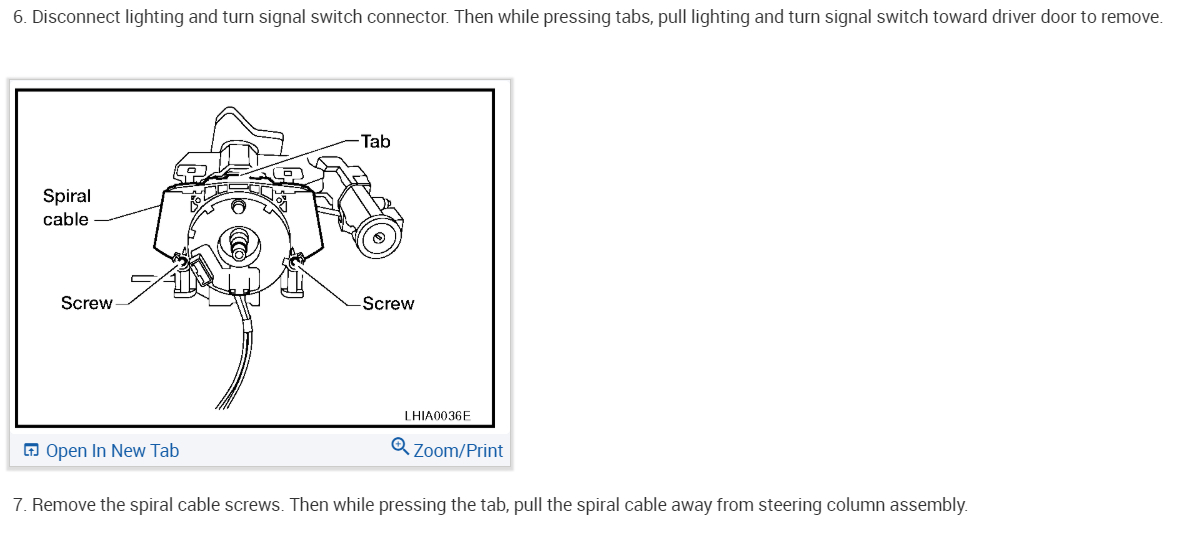 6. Disconnect lighting and turn signal switch connector. Then while pressing tabs, pull lighting and turn signal switch toward driver door to remove.

Tab
Spiral cable
Screw
Screw
LHIA0036E

Open In New Tab
Zoom/Print

7. Remove the spiral cable screws. Then while pressing the tab, pull the spiral cable away from steering column assembly.