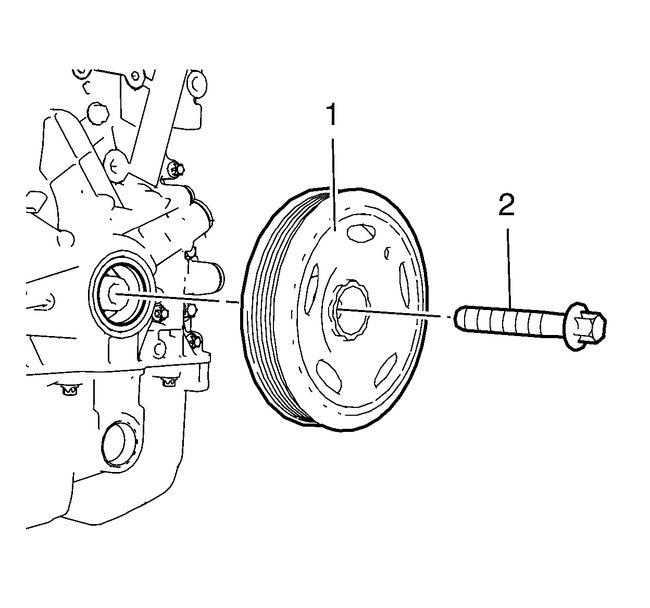 1
2