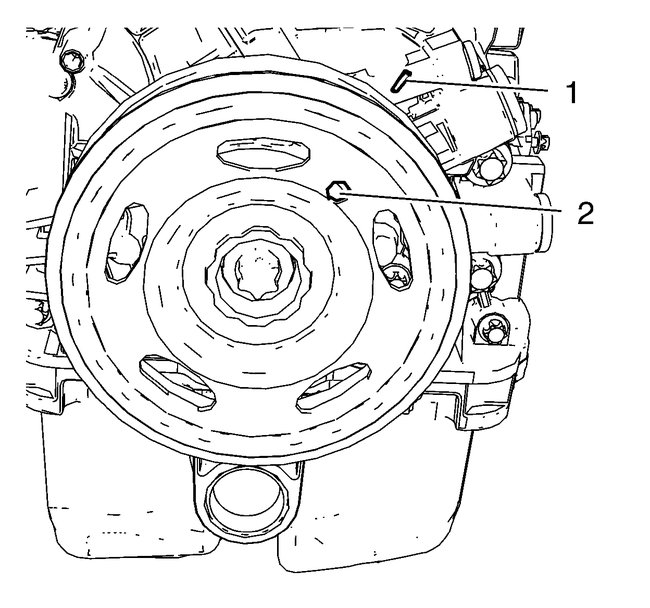 1

2