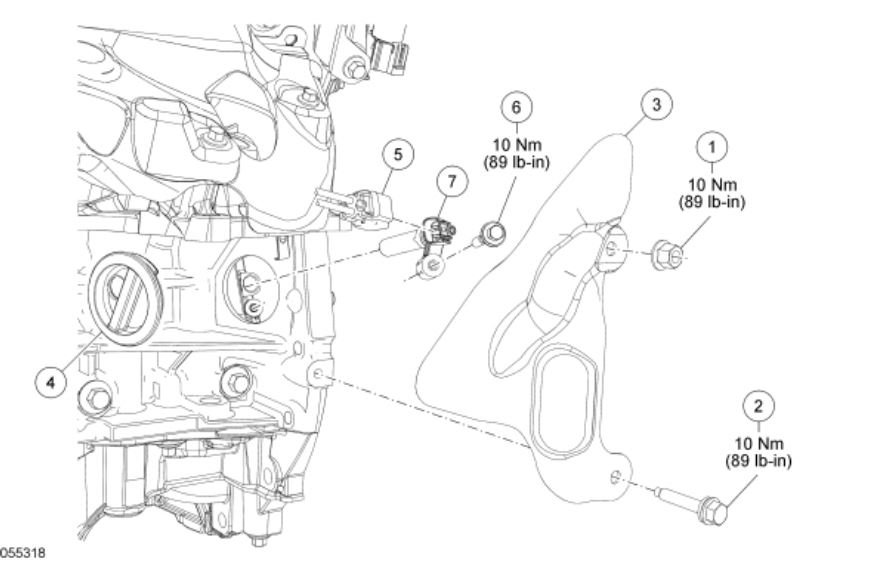 6
10 Nm
(89 lb-in)

3

1
10 Nm
(89 lb-in)

5

7

4

2
10 Nm
(89 lb-in)

055318