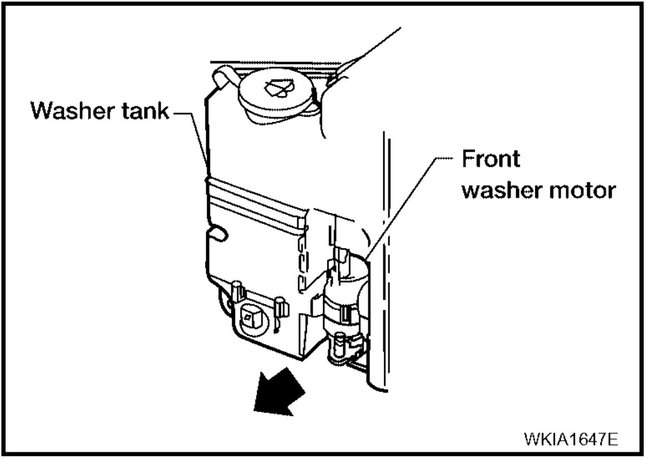 Washer tank

Front washer motor

WKIA1647E