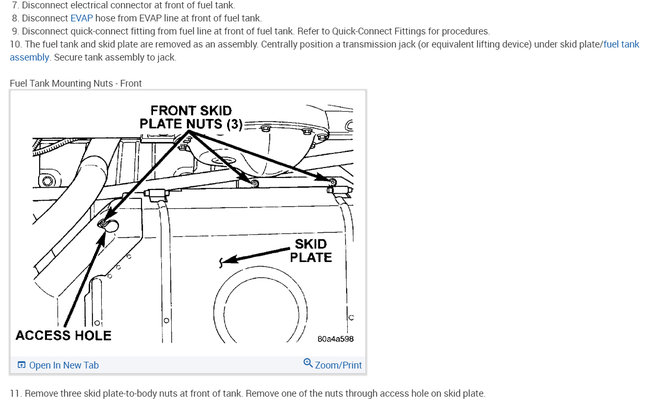 7. Disconnect electrical connector at front of fuel tank.
8. Disconnect EVAP hose from EVAP line at front of fuel tank.
9. Disconnect quick-connect fitting from fuel line at front of fuel tank. Refer to Quick-Connect Fittings for procedures.
10. The fuel tank and skid plate are removed as an assembly. Centrally position a transmission jack (or equivalent lifting device) under skid plate/fuel tank assembly. Secure tank assembly to jack.

Fuel Tank Mounting Nuts - Front

FRONT SKID PLATE NUTS (3)

SKID PLATE

ACCESS HOLE

80a4a598

Open In New Tab

Zoom/Print

11. Remove three skid plate-to-body nuts at front of tank. Remove one of the nuts through access hole on skid plate.