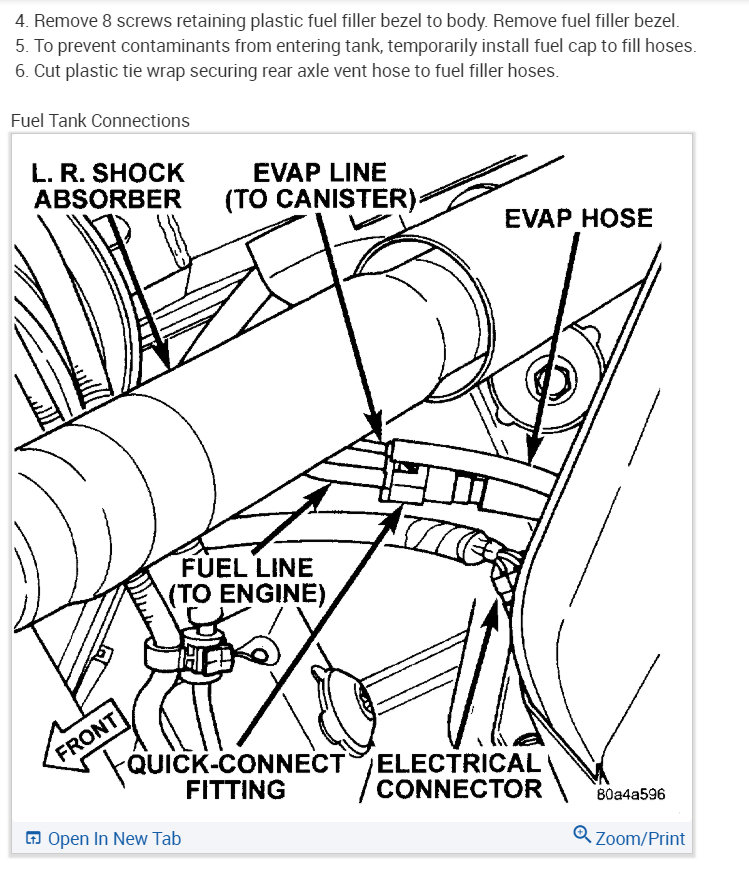 4. Remove 8 screws retaining plastic fuel filler bezel to body. Remove fuel filler bezel.
5. To prevent contaminants from entering tank, temporarily install fuel cap to fill hoses.
6. Cut plastic tie wrap securing rear axle vent hose to fuel filler hoses.

Fuel Tank Connections

L. R. SHOCK ABSORBER
EVAP LINE (TO CANISTER)
EVAP HOSE
FUEL LINE (TO ENGINE)
FRONT
QUICK-CONNECT FITTING
ELECTRICAL CONNECTOR
80a4a596

Open In New Tab
Zoom/Print