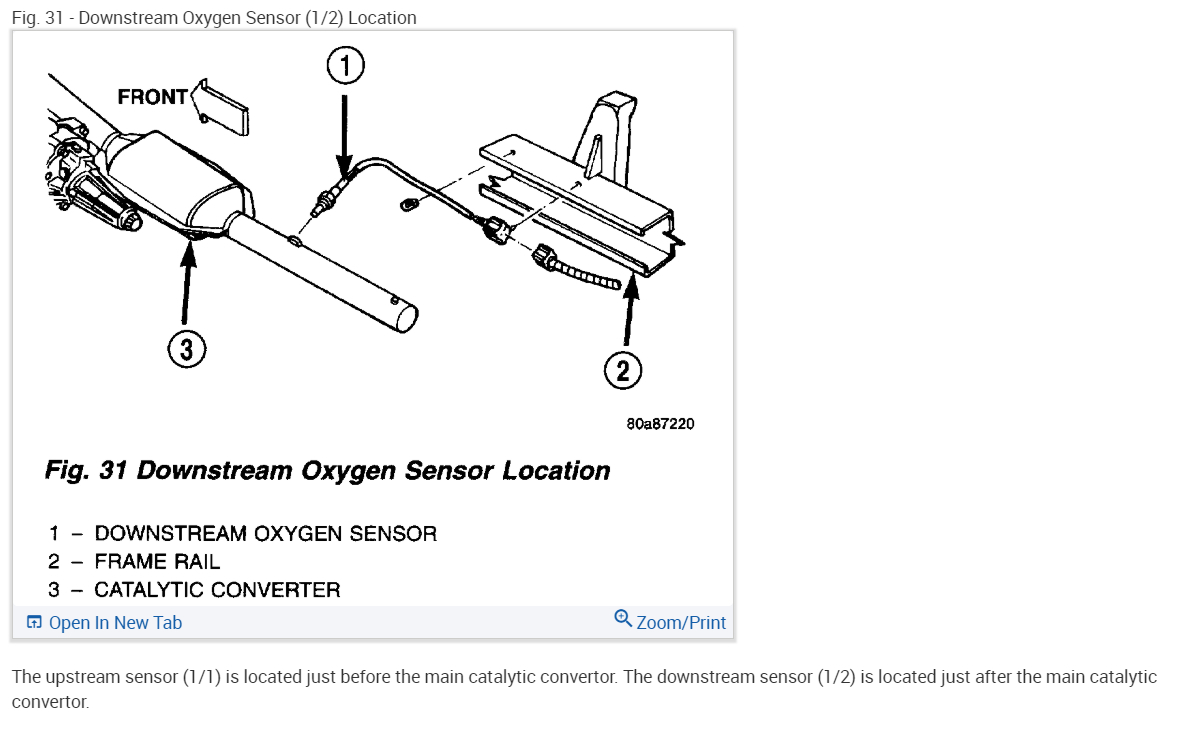 Fig. 31 - Downstream Oxygen Sensor (1/2) Location

FRONT

1

3

2

80a87220

Fig. 31 Downstream Oxygen Sensor Location

1 – DOWNSTREAM OXYGEN SENSOR
2 – FRAME RAIL
3 – CATALYTIC CONVERTER

Open In New Tab

Zoom/Print

The upstream sensor (1/1) is located just before the main catalytic convertor. The downstream sensor (1/2) is located just after the main catalytic convertor.