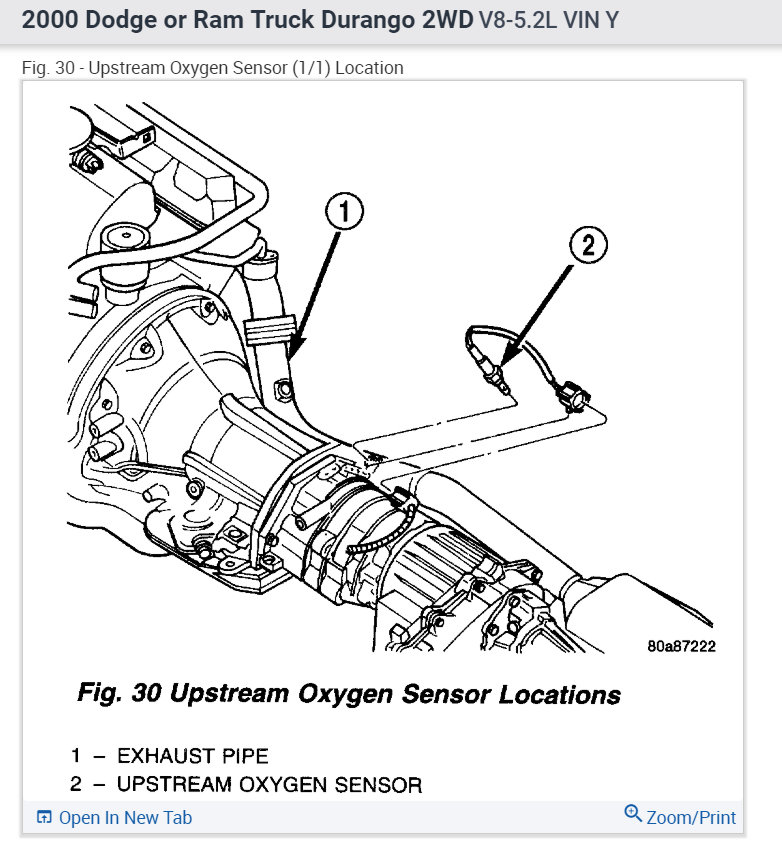 2000 Dodge or Ram Truck Durango 2WD V8-5.2L VIN Y

Fig. 30 - Upstream Oxygen Sensor (1/1) Location

1

2

80a87222

Fig. 30 Upstream Oxygen Sensor Locations

1 – EXHAUST PIPE
2 – UPSTREAM OXYGEN SENSOR

Open In New Tab

Zoom/Print