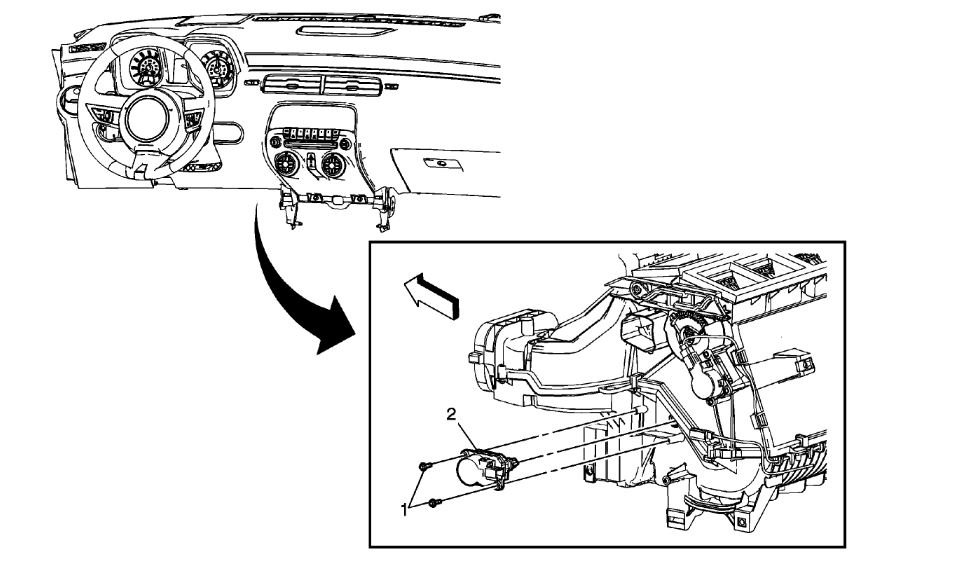 2
1