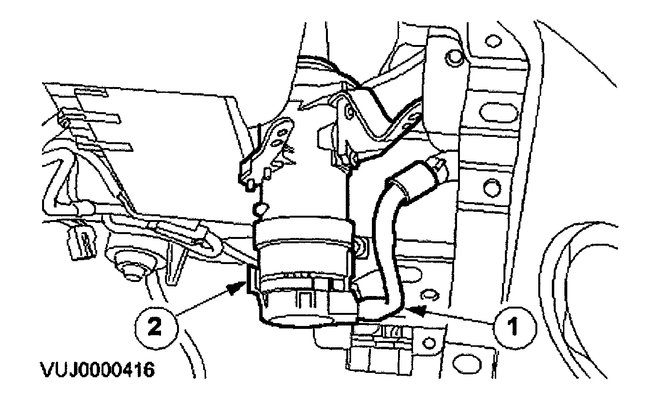 2
1
VUJ0000416