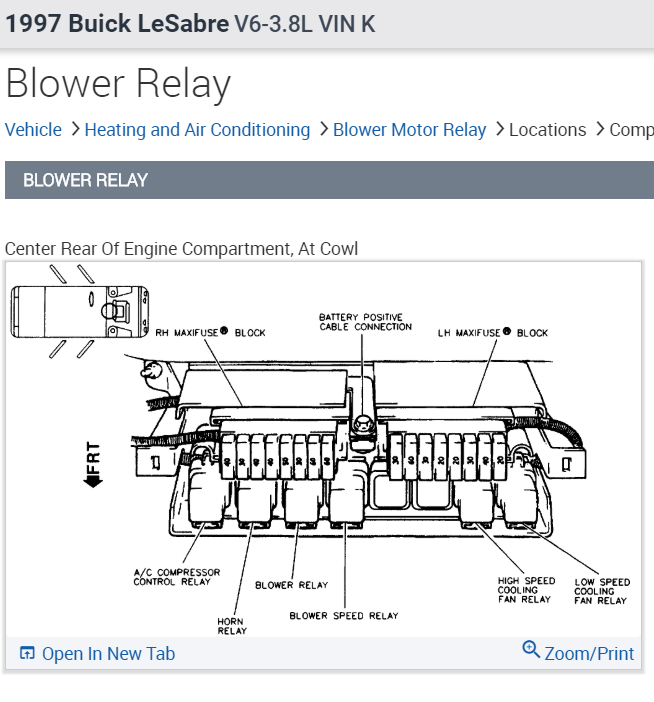 1997 Buick LeSabre V6-3.8L VIN K

Blower Relay

Vehicle > Heating and Air Conditioning > Blower Motor Relay > Locations > Comp

BLOWER RELAY

Center Rear Of Engine Compartment, At Cowl

RH MAXIFUSE® BLOCK

BATTERY POSITIVE CABLE CONNECTION

LH MAXIFUSE® BLOCK

FRT

A/C COMPRESSOR CONTROL RELAY

HORN RELAY

BLOWER RELAY

BLOWER SPEED RELAY

HIGH SPEED COOLING FAN RELAY

LOW SPEED COOLING FAN RELAY

Open In New Tab

Zoom/Print