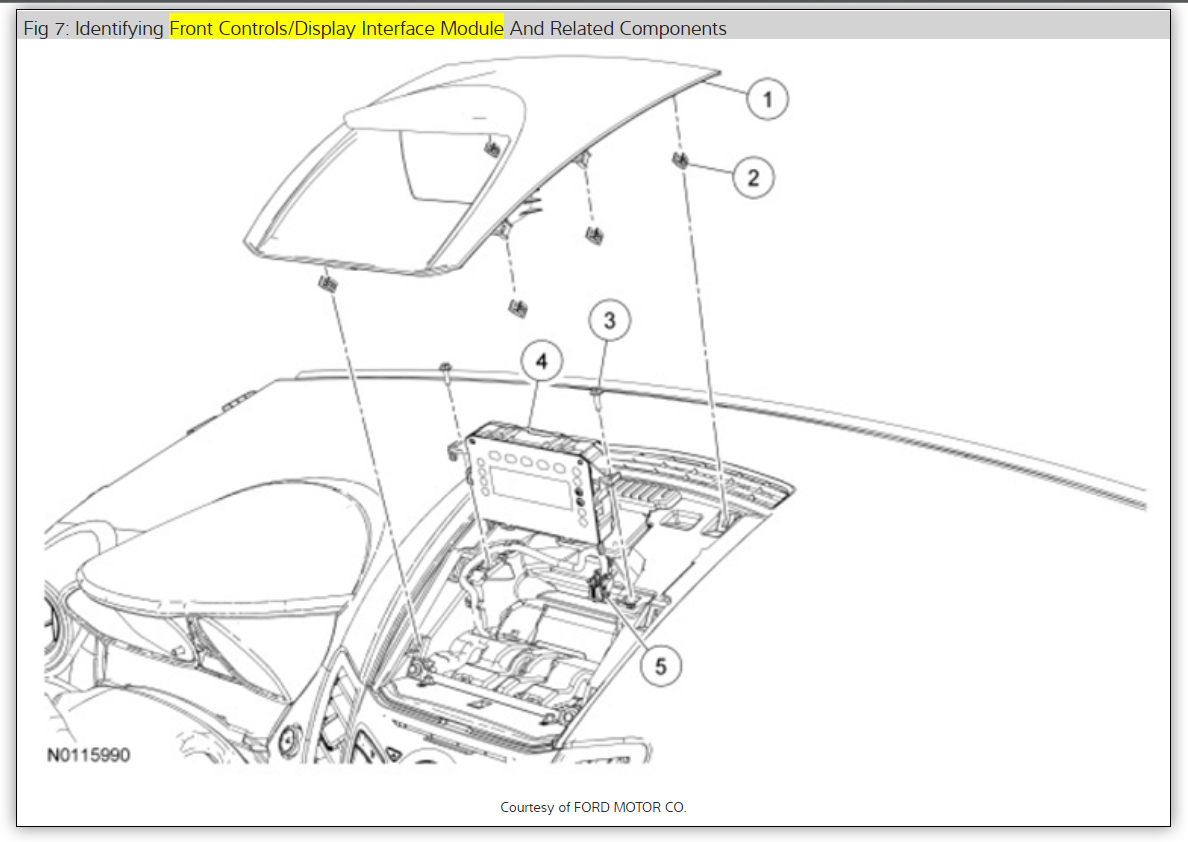 Fig 7: Identifying Front Controls/Display Interface Module And Related Components

1
2
3
4
5

N0115990

Courtesy of FORD MOTOR CO.