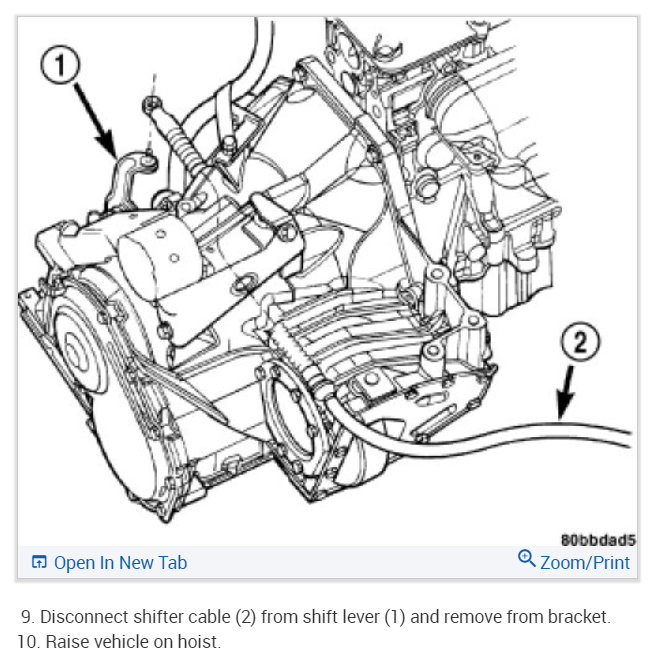 1

2

80bbdad5

Open In New Tab

Zoom/Print

9. Disconnect shifter cable (2) from shift lever (1) and remove from bracket.
10. Raise vehicle on hoist.