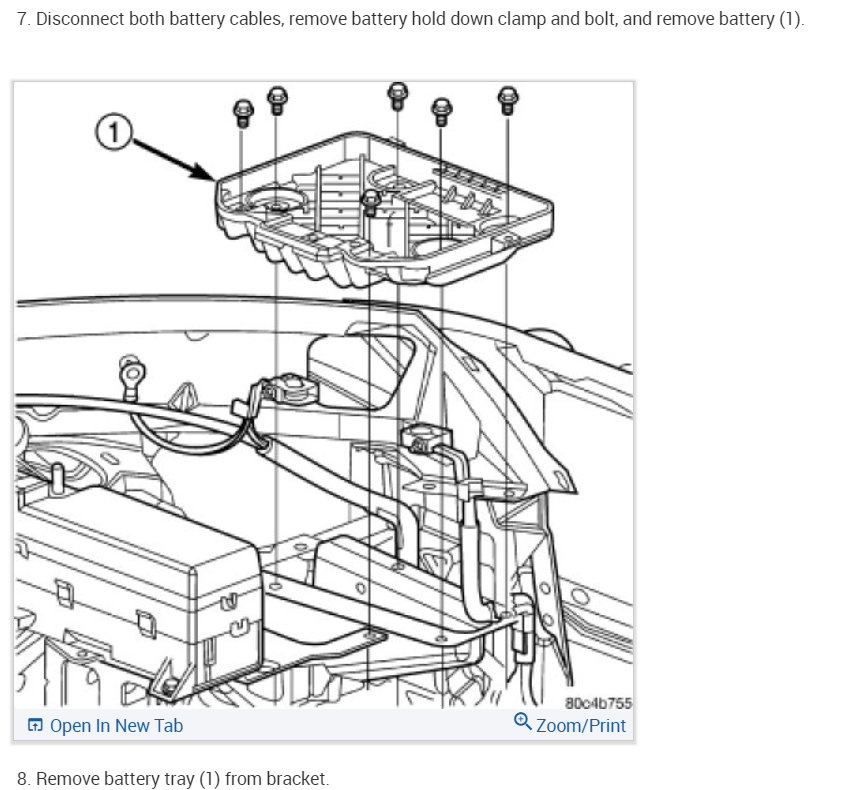 7. Disconnect both battery cables, remove battery hold down clamp and bolt, and remove battery (1).

1

80c4b755

Open In New Tab

Zoom/Print

8. Remove battery tray (1) from bracket.