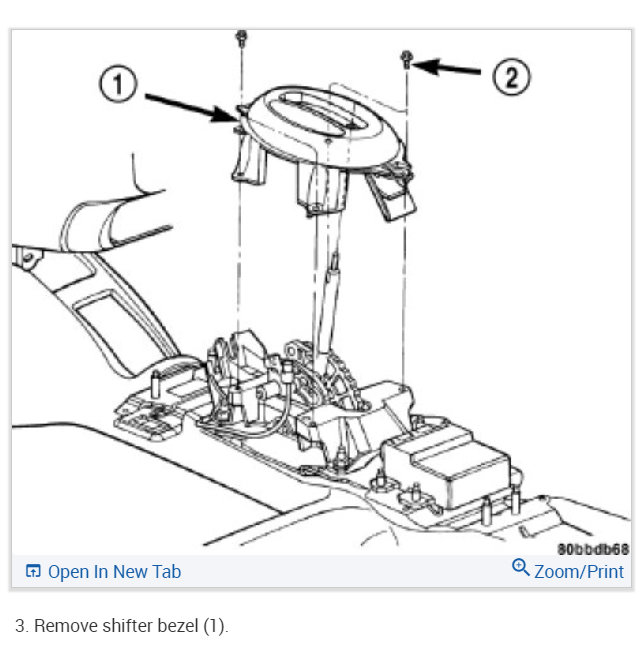 1

2

80bbdb68

Open In New Tab

Zoom/Print

3. Remove shifter bezel (1).