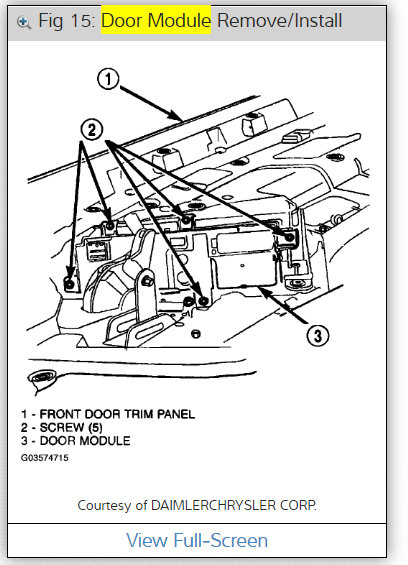 Fig 15: Door Module Remove/Install

1

2

3

1 - FRONT DOOR TRIM PANEL
2 - SCREW (5)
3 - DOOR MODULE

G03574715

Courtesy of DAIMLERCHRYSLER CORP.

View Full-Screen