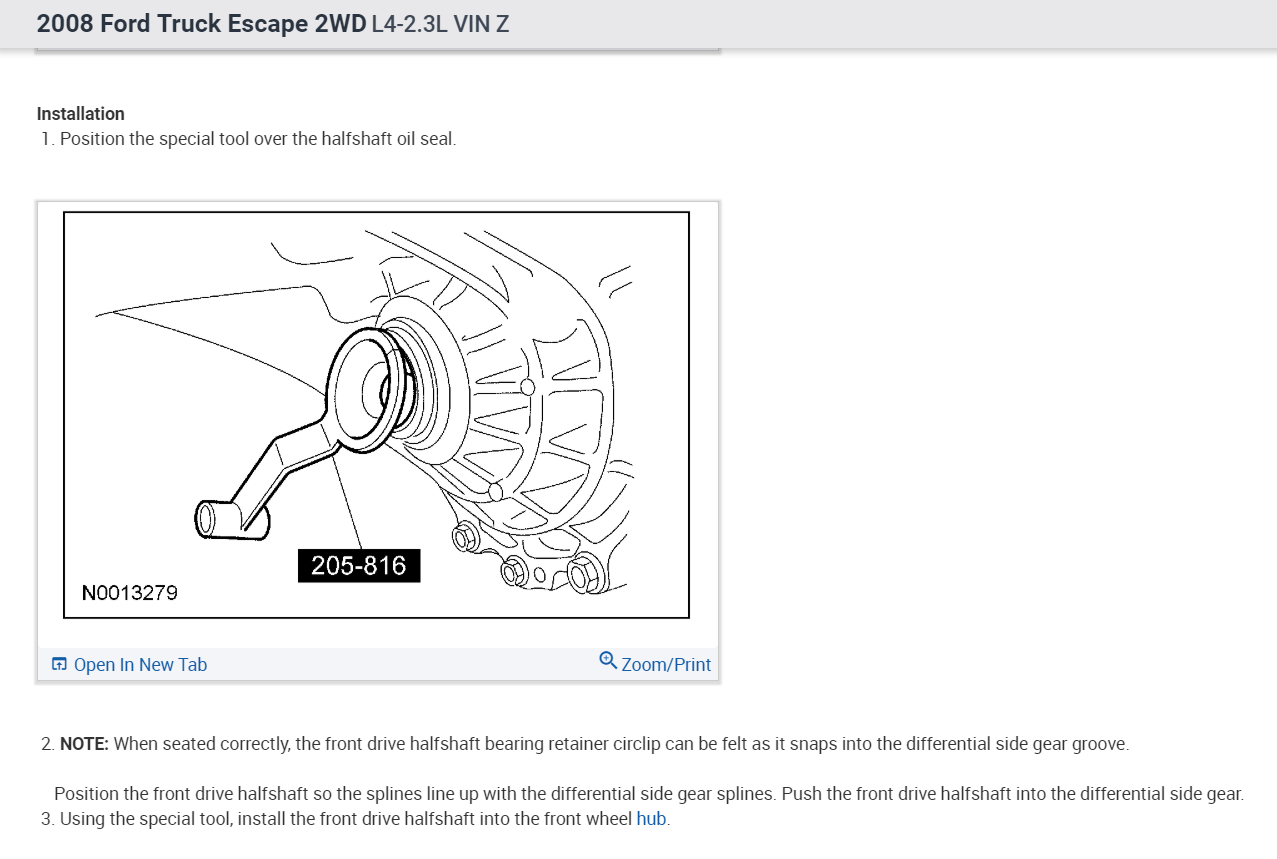 2008 Ford Truck Escape 2WD L4-2.3L VIN Z

Installation
1. Position the special tool over the halfshaft oil seal.

205-816
N0013279

Open In New Tab
Zoom/Print

2. NOTE: When seated correctly, the front drive halfshaft bearing retainer circlip can be felt as it snaps into the differential side gear groove.

Position the front drive halfshaft so the splines line up with the differential side gear splines. Push the front drive halfshaft into the differential side gear.
3. Using the special tool, install the front drive halfshaft into the front wheel hub.